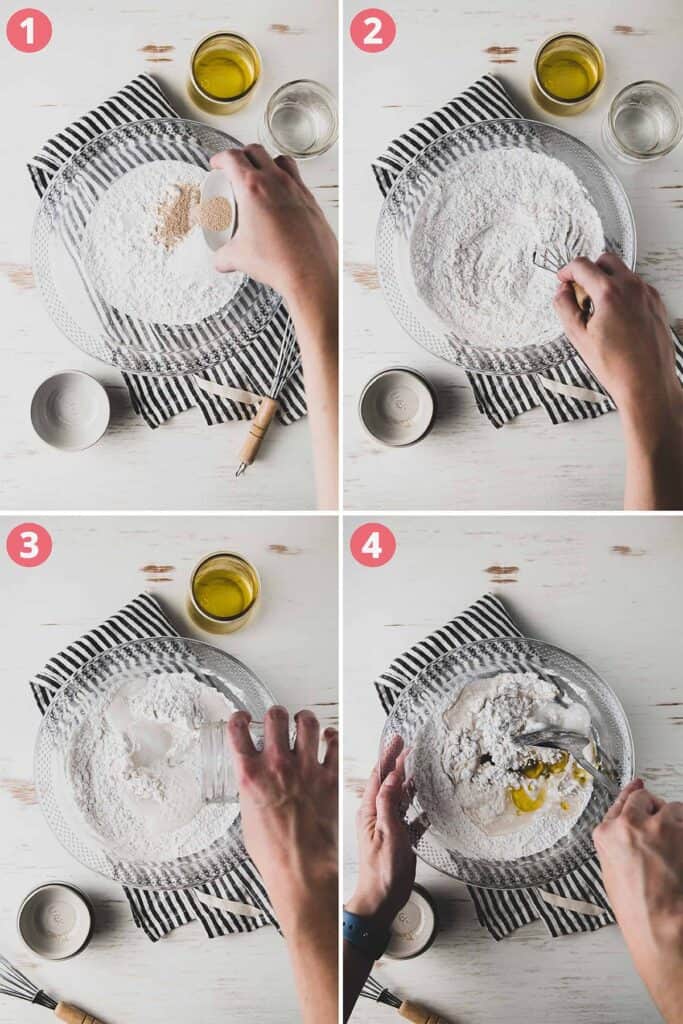 1

2

3

4