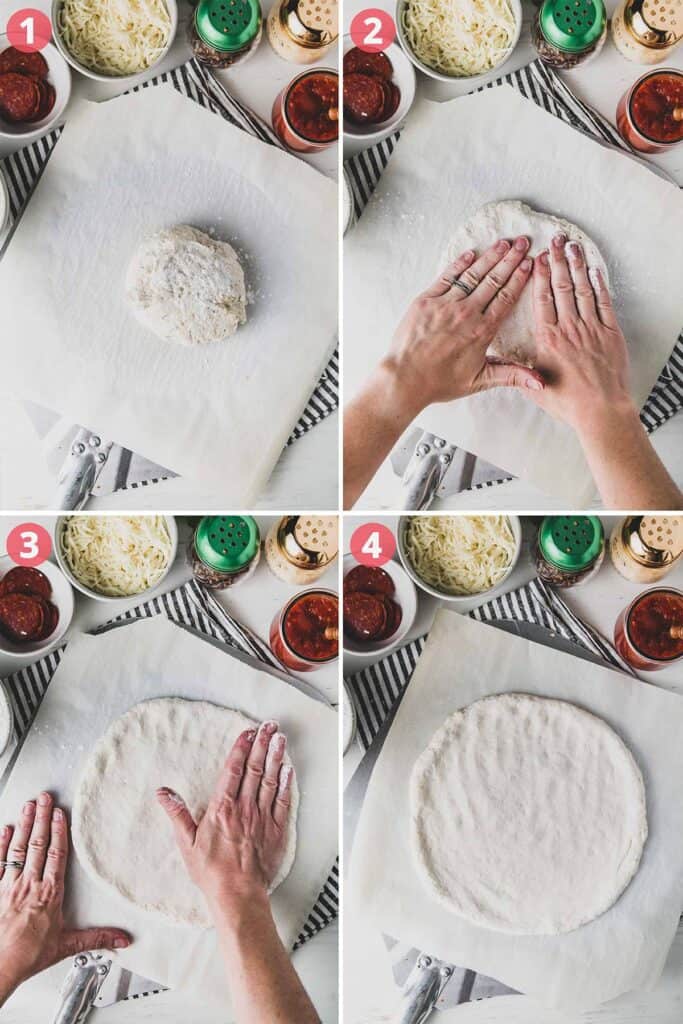 1

2

3

4