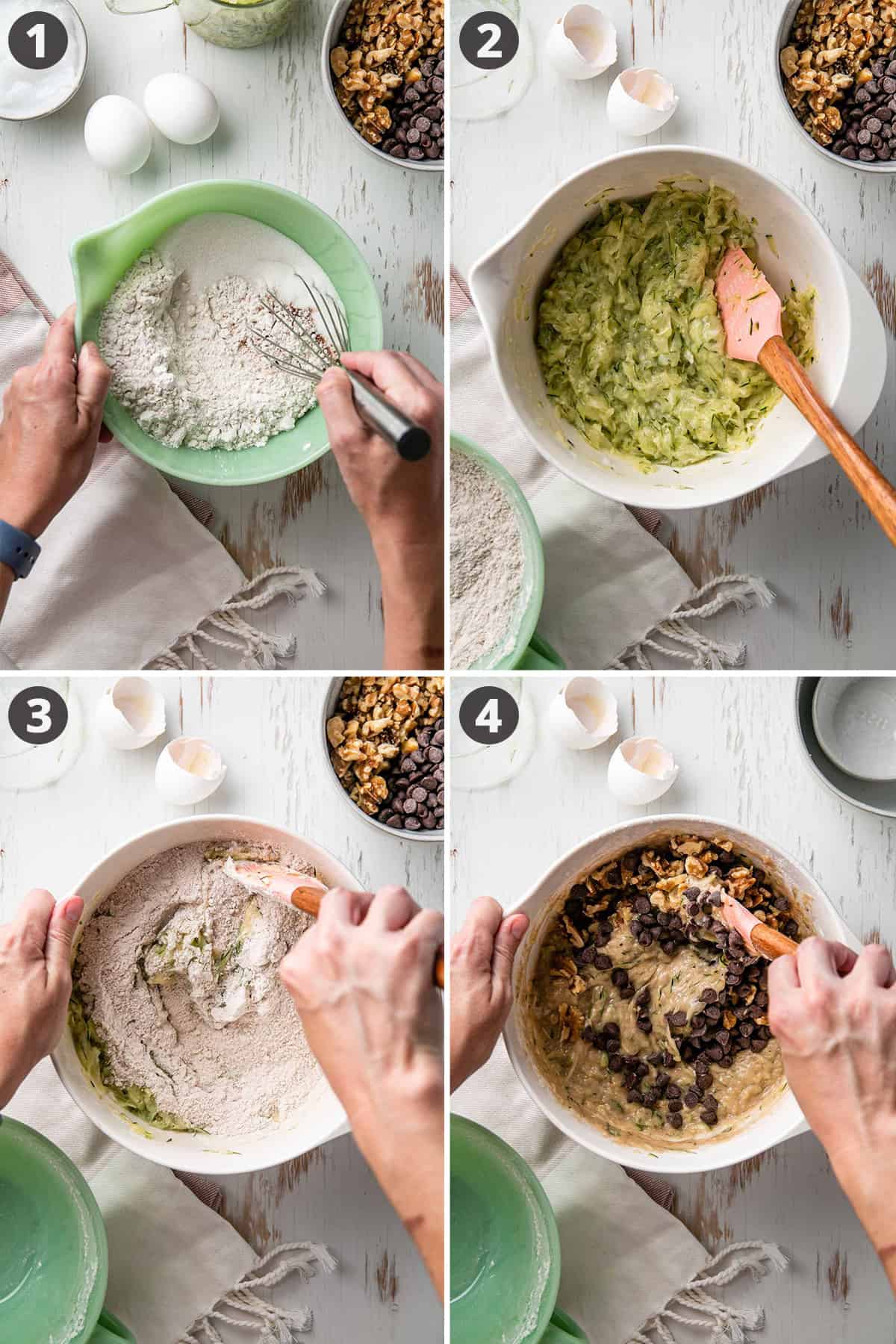 1

2

3

4