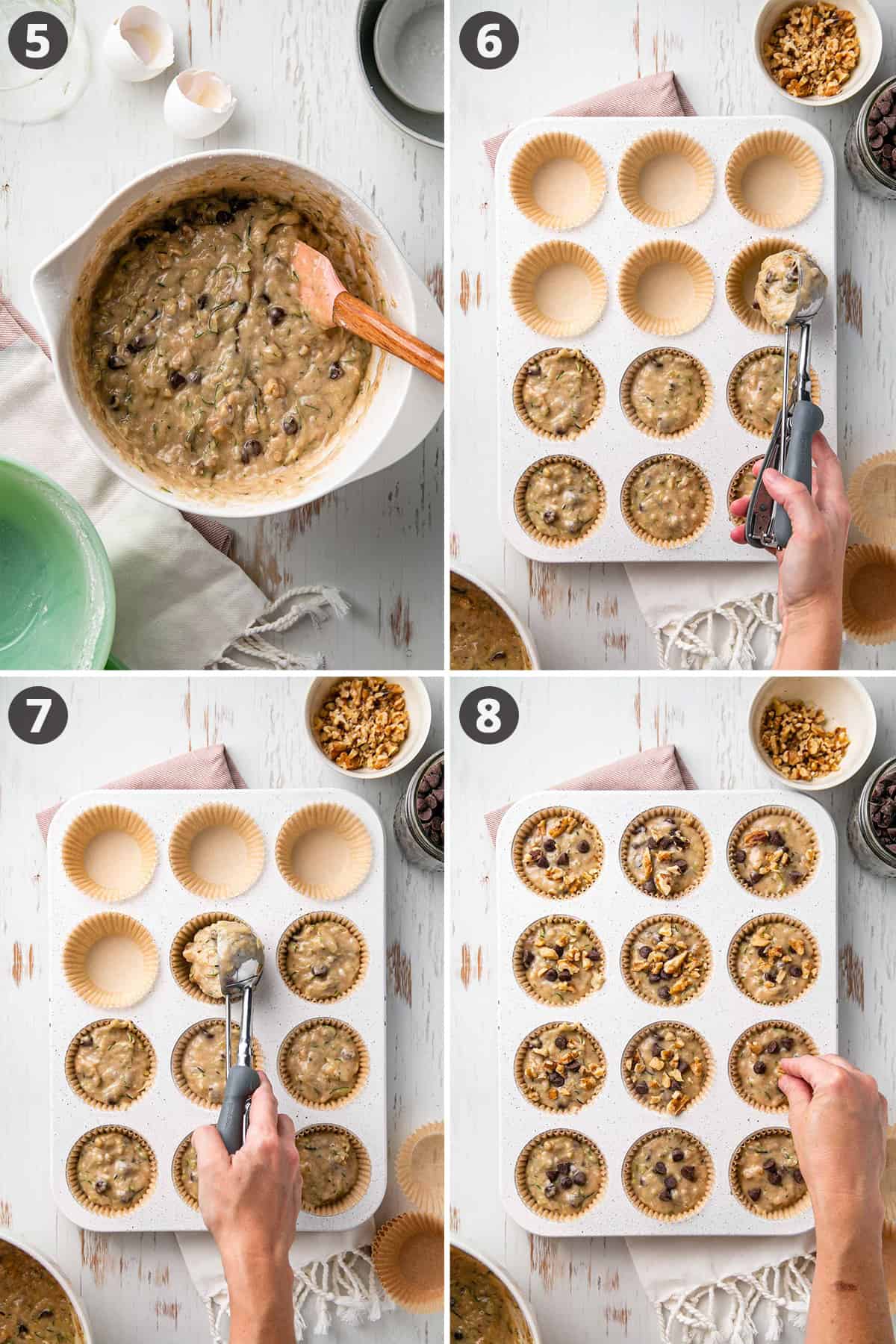 5

6

7

8