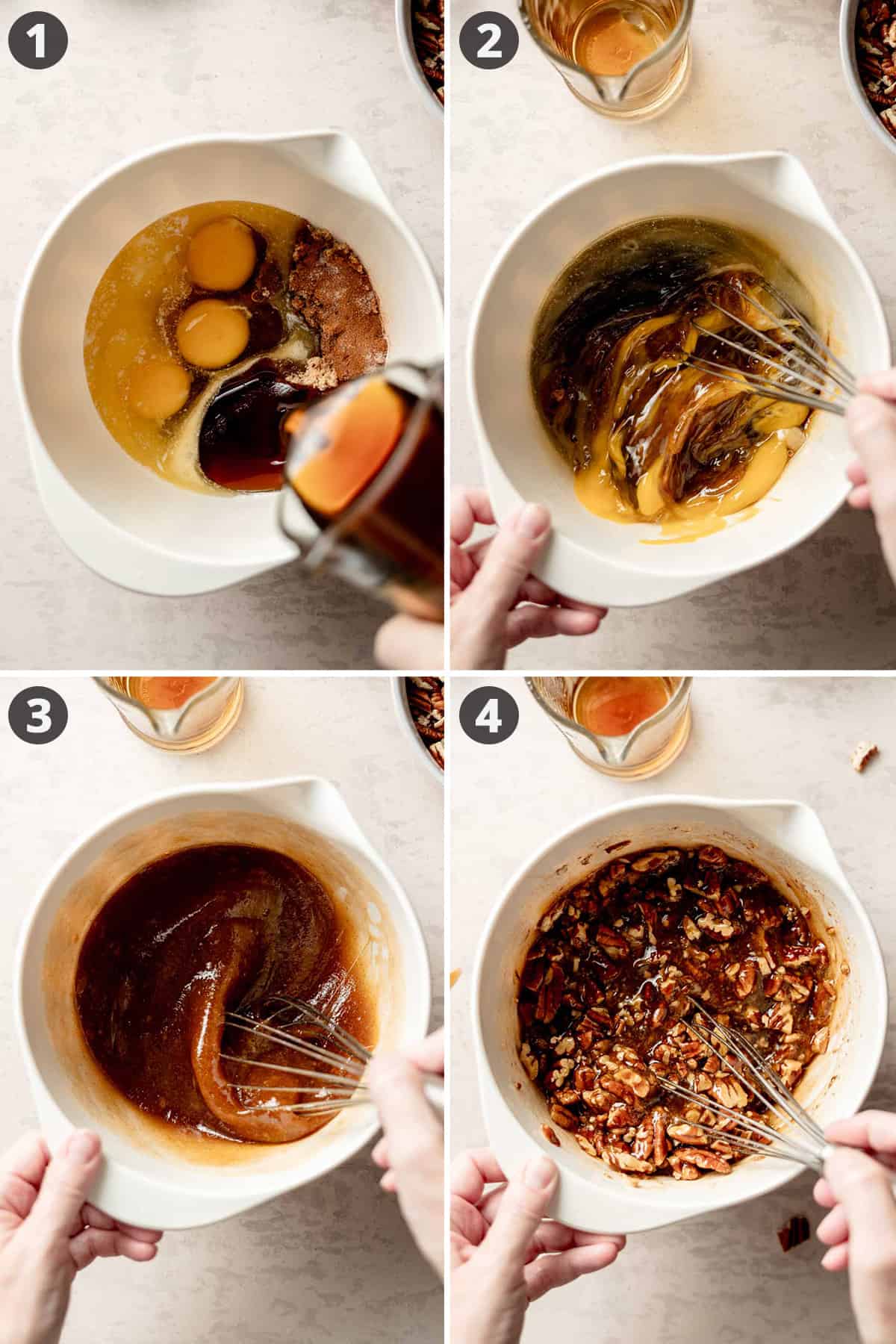 1

2

3

4