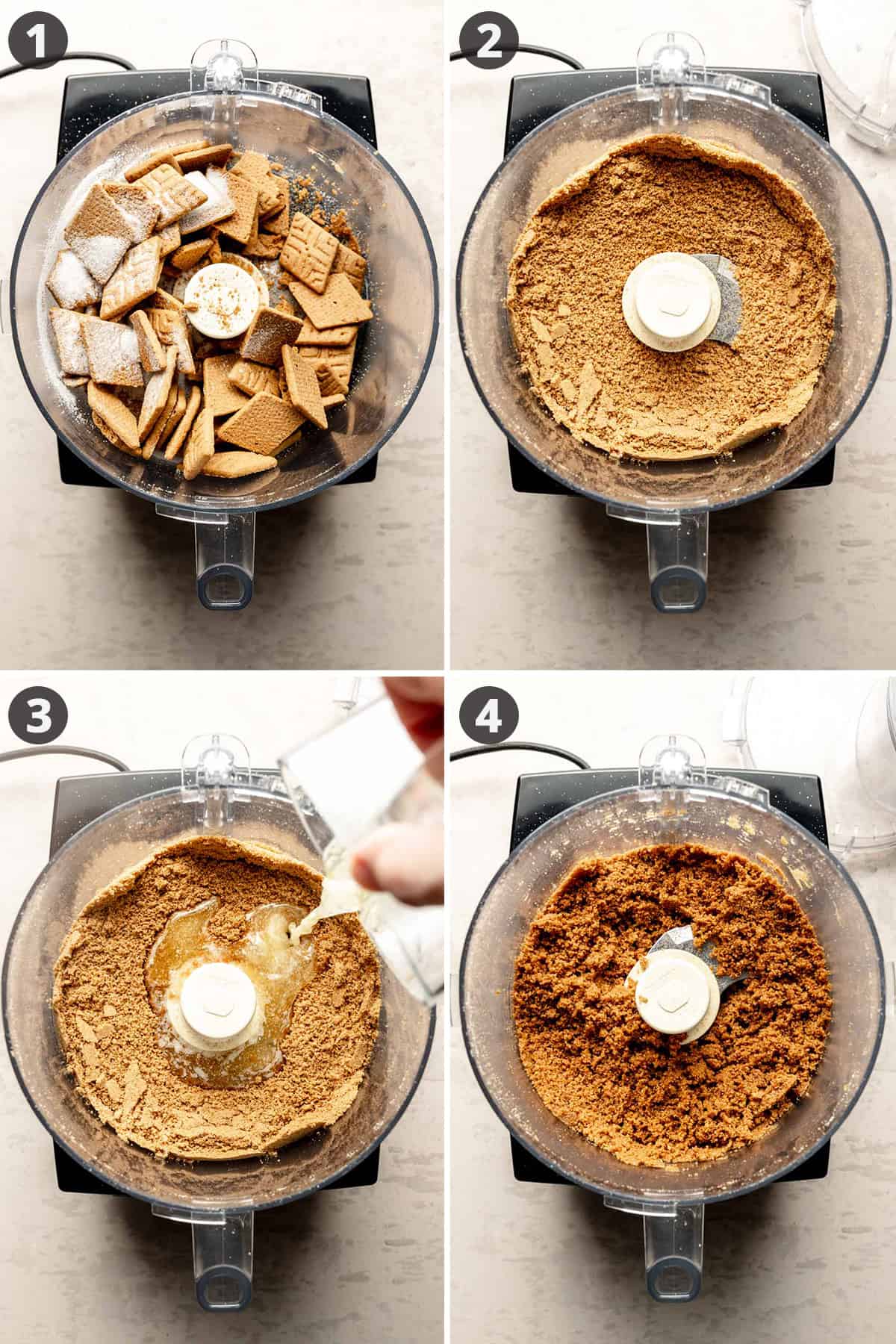 1

2

3

4