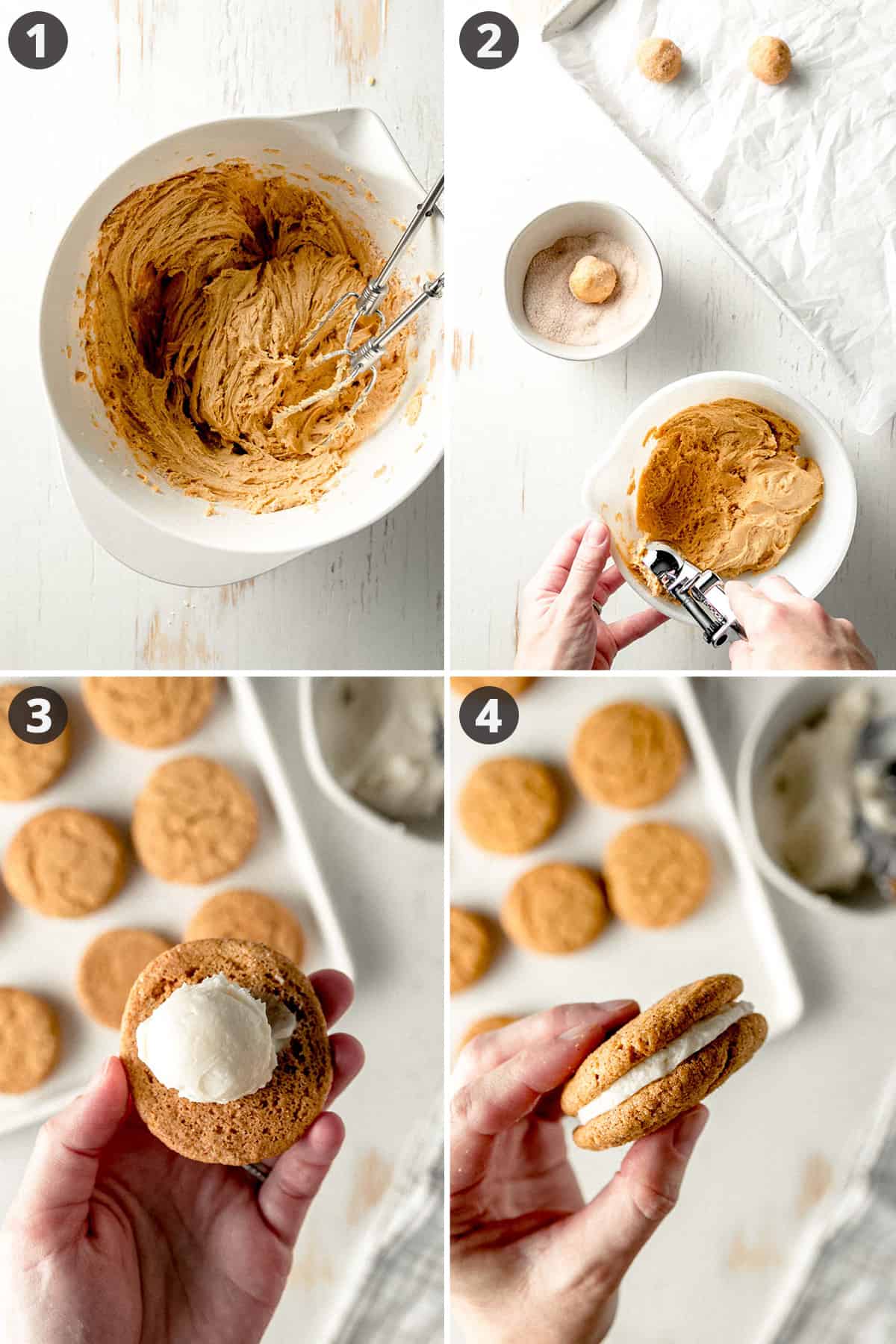 1
2
3
4