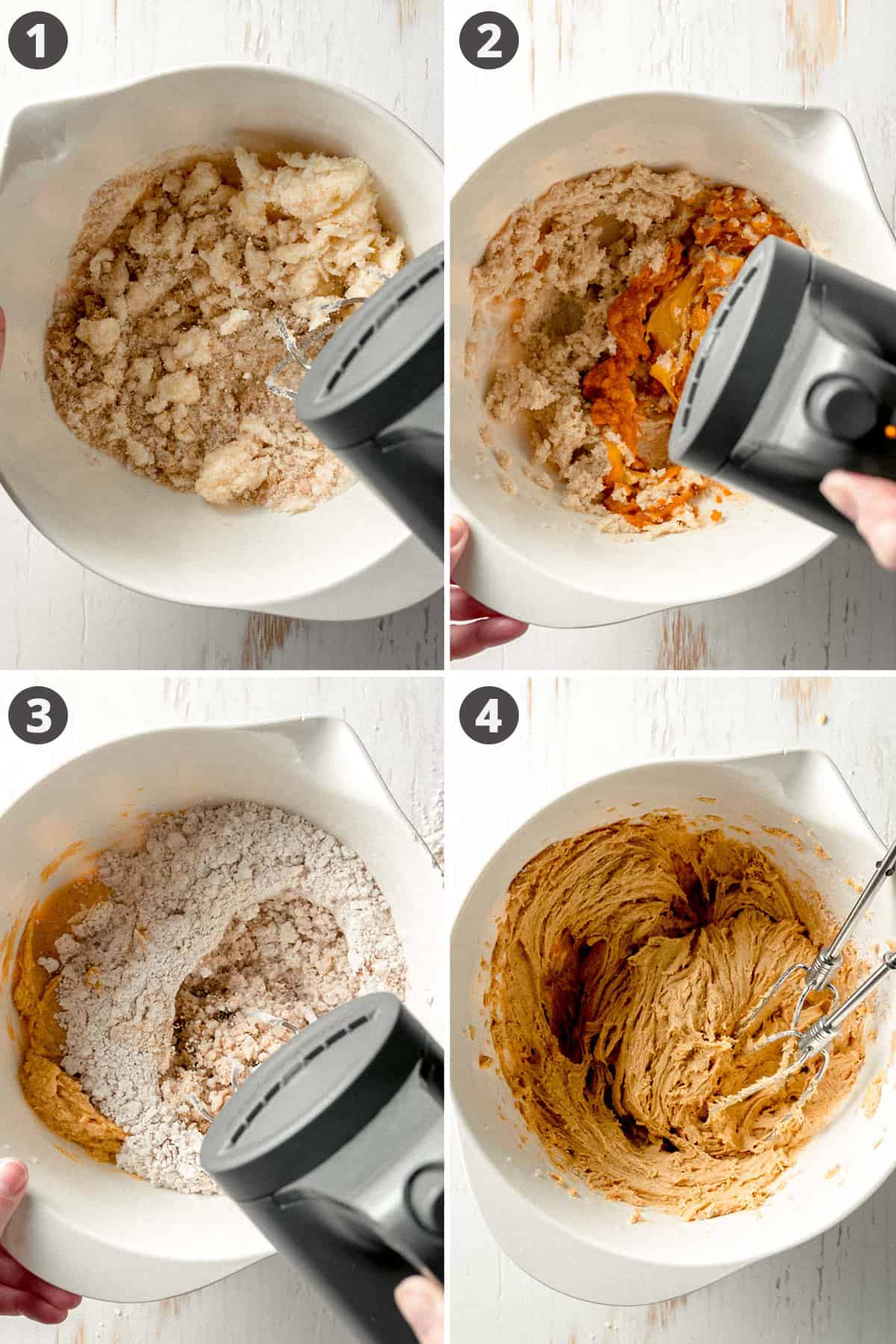 1

2

3

4