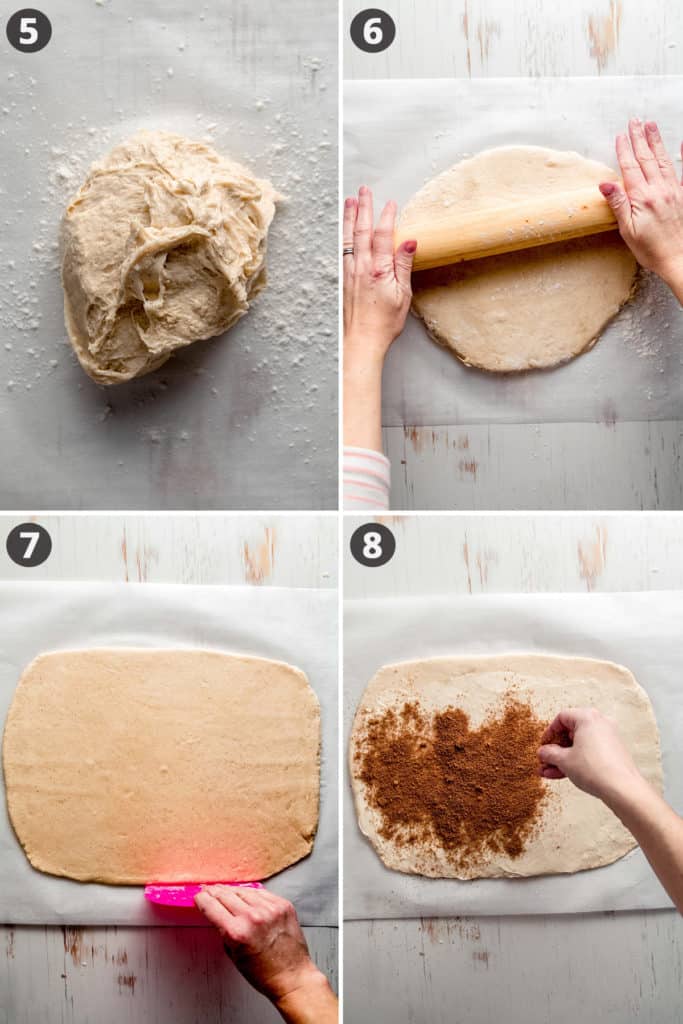 5
6
7
8