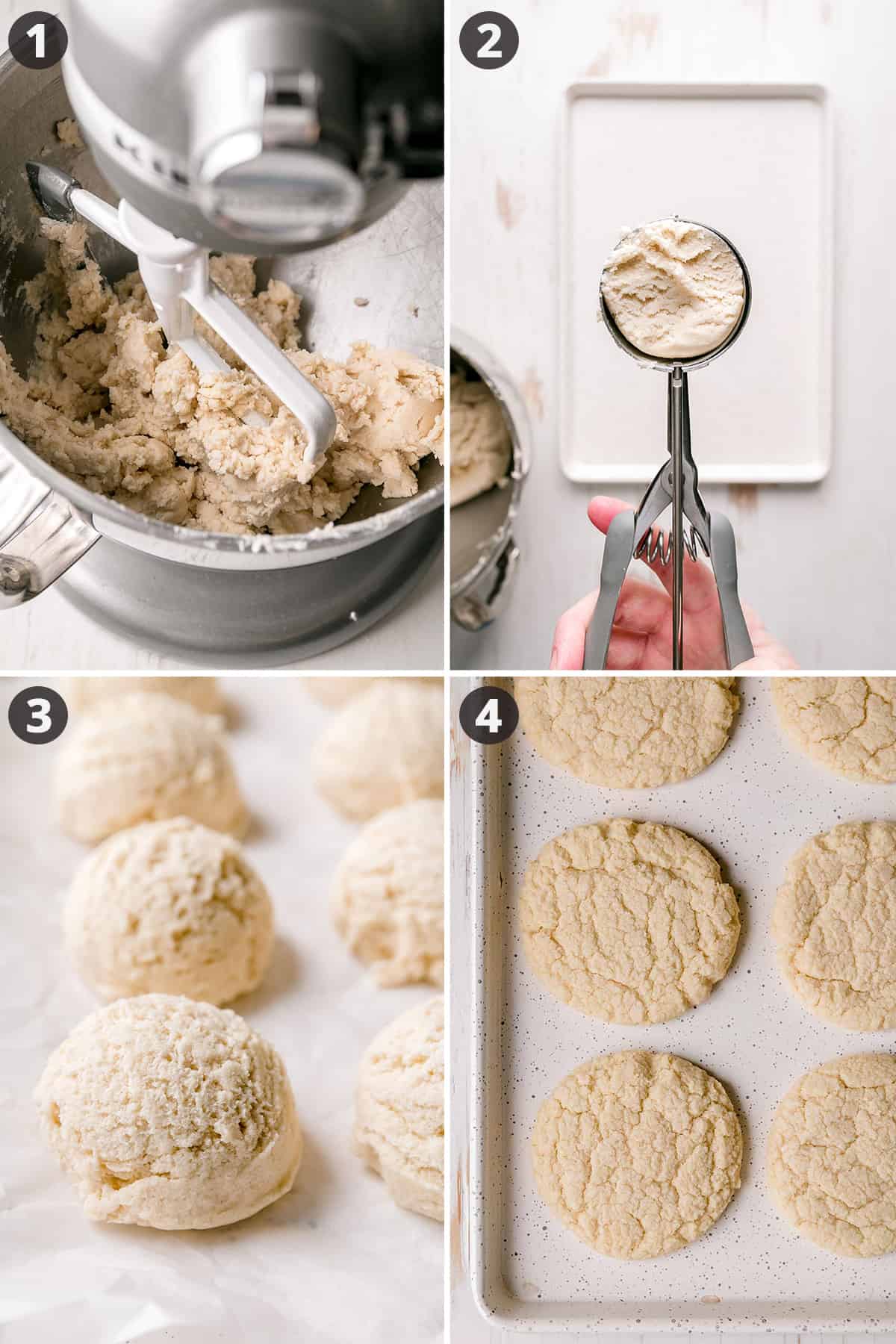 1

2

3

4