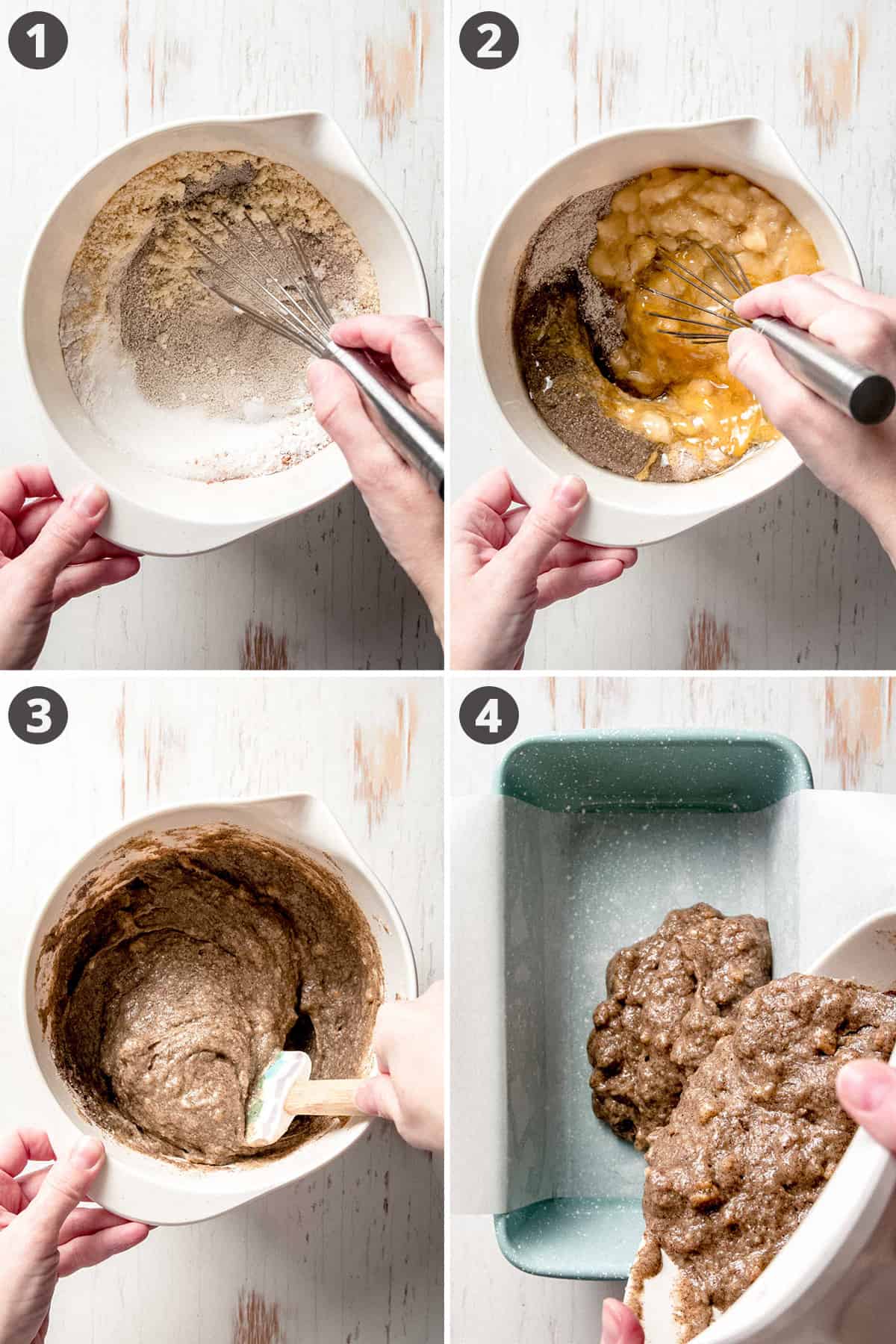 1

2

3

4