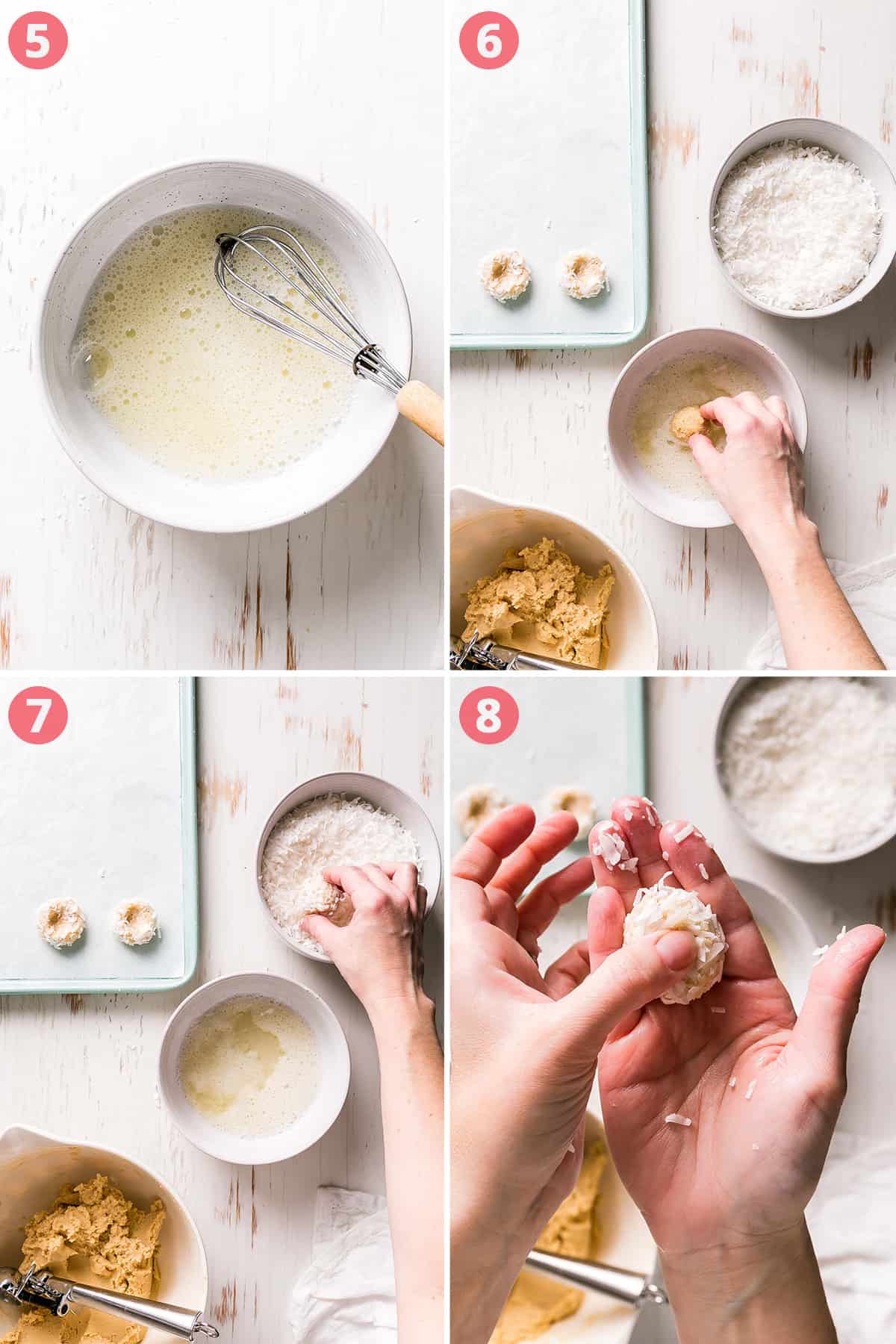 5

6

7

8