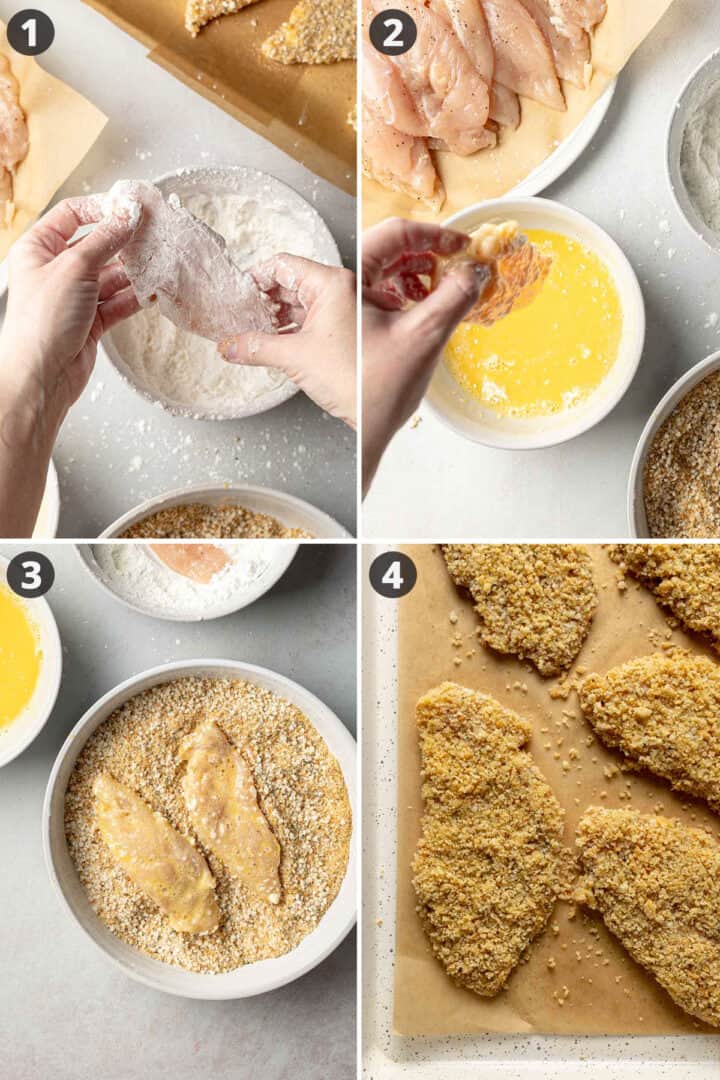 1

2

3

4