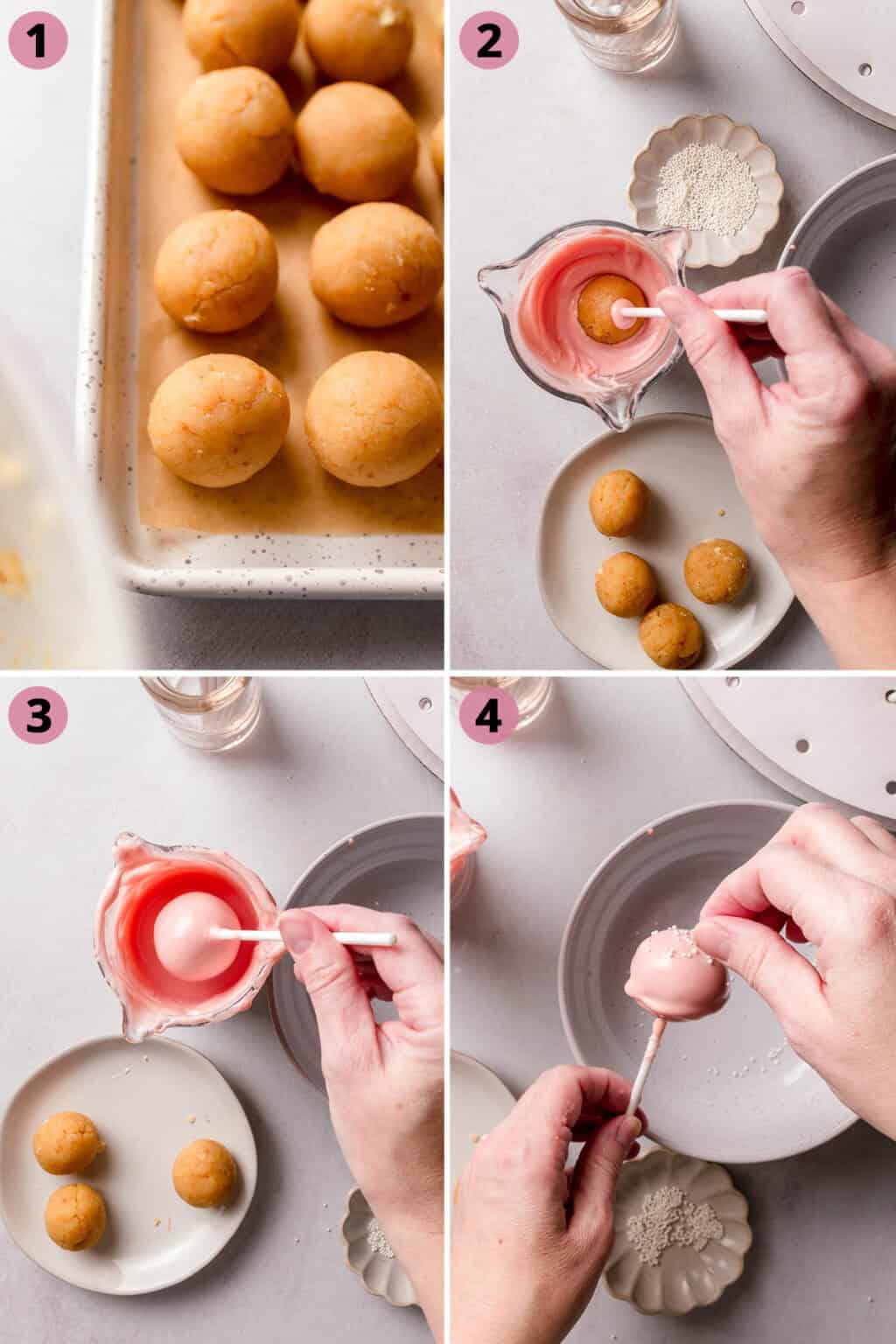 1

2

3

4