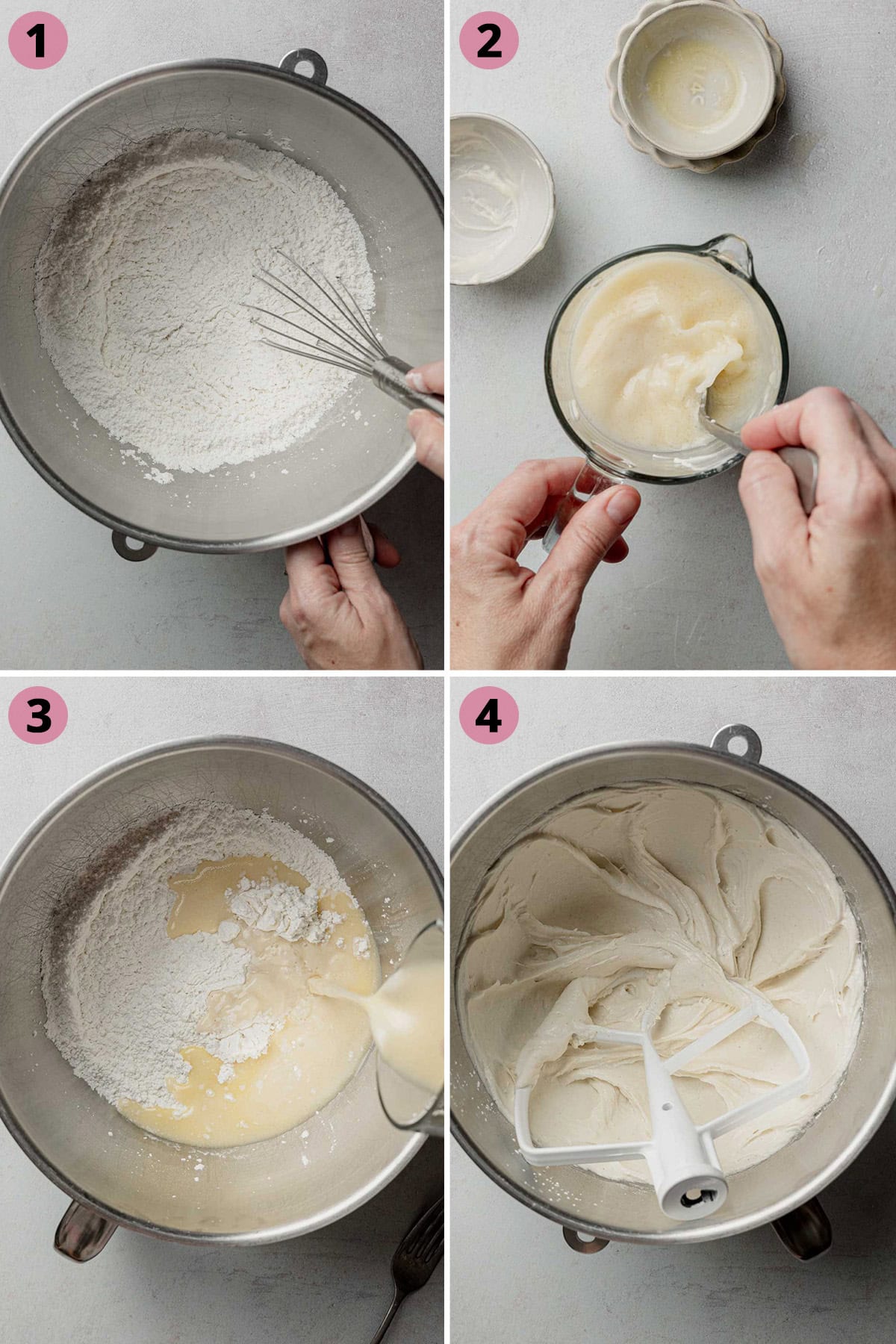 1

2

1/4C

3

4