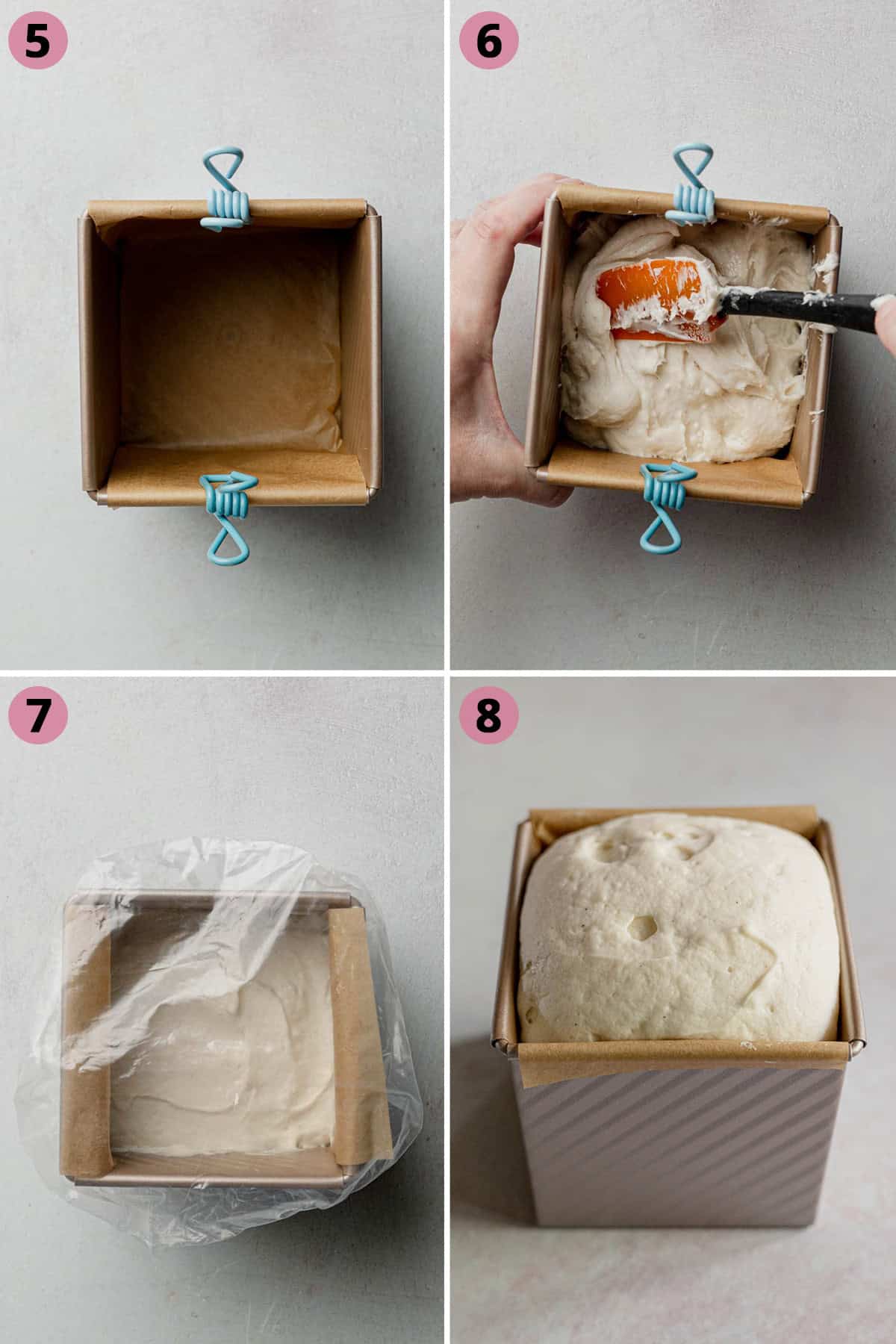 5

6

7

8