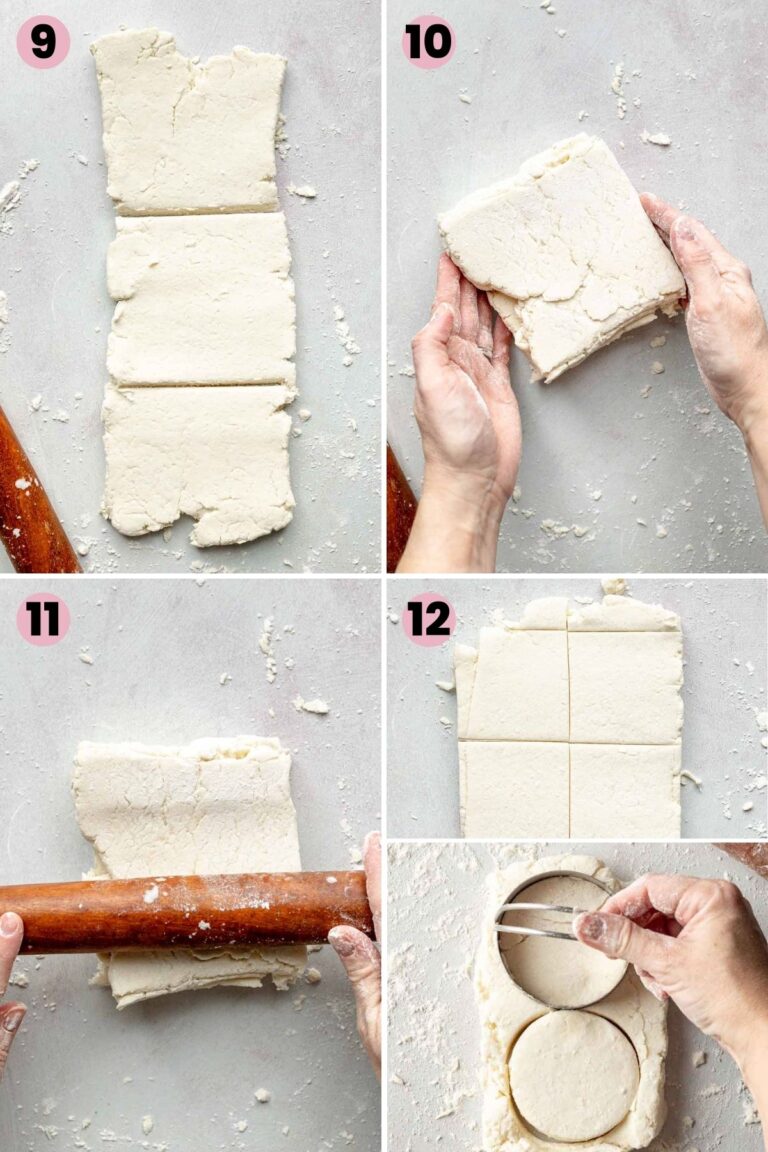 9

10

11

12